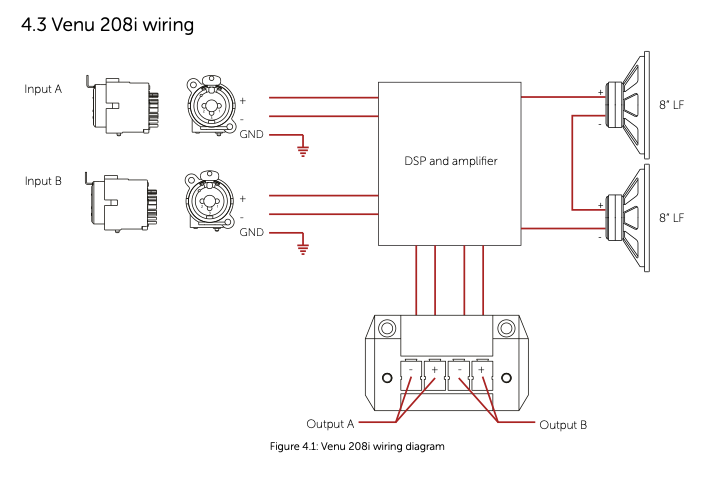 4.3 Venu 208i wiring

Input A

+
-
GND

Input B

+
-
GND

DSP and amplifier

+
-
8" LF

+
-
8" LF

-
+
-
+

Output A

Output B

Figure 4.1: Venu 208i wiring diagram