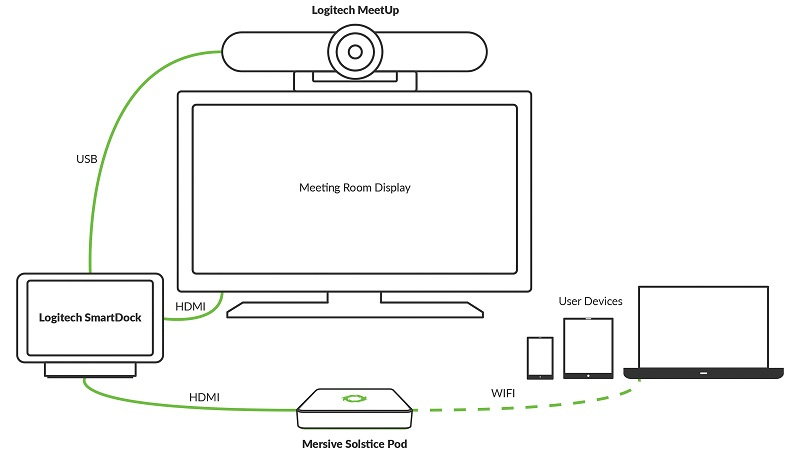 Logitech MeetUp

USB

Meeting Room Display

Logitech SmartDock

HDMI

User Devices

HDMI

WIFI

Mersive Solstice Pod