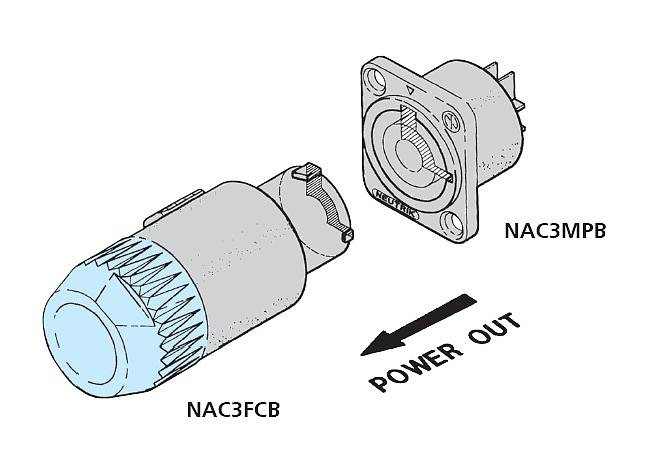 NEUTRIK

NAC3MPB

POWER OUT

NAC3FCB