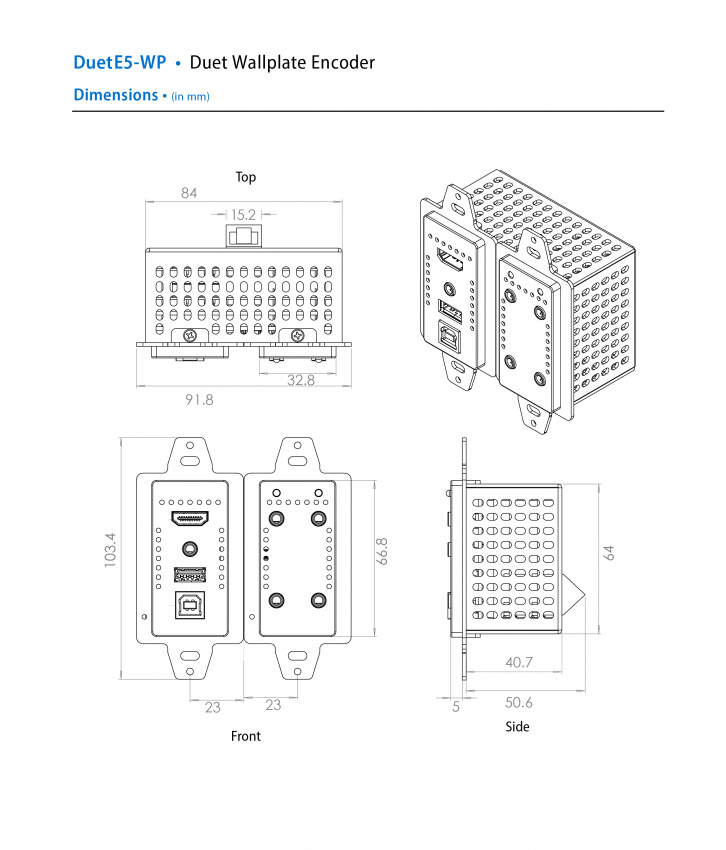 DuetE5-WP • Duet Wallplate Encoder

Dimensions • (in mm)

Top

84

15.2

32.8

91.8

103.4

66.8

23

23

Front

64

40.7

5

50.6

Side