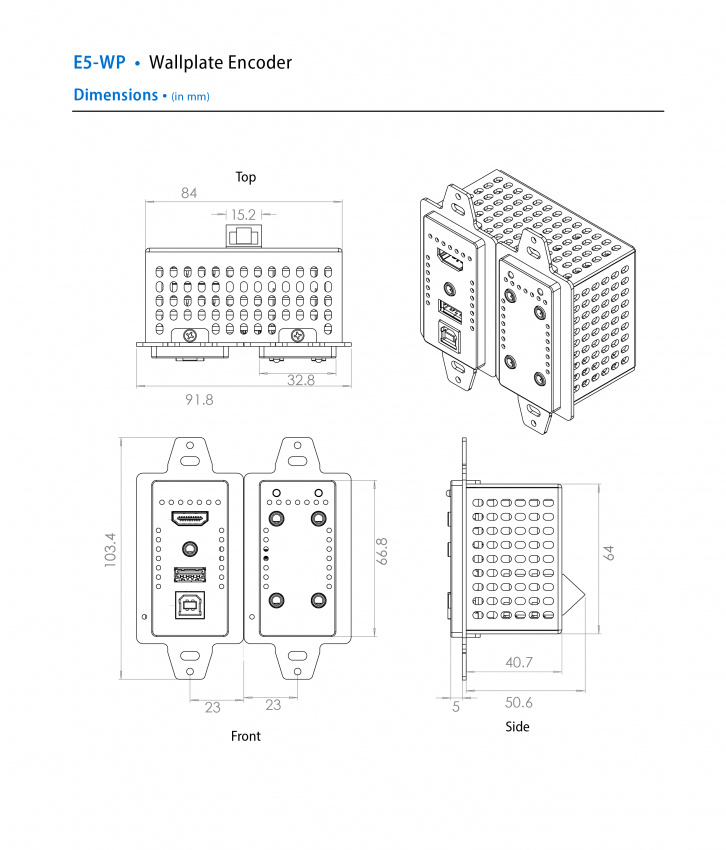 E5-WP • Wallplate Encoder

Dimensions • (in mm)

Top

84

15.2

32.8

91.8

103.4

66.8

23

23

Front

64

40.7

5

50.6

Side